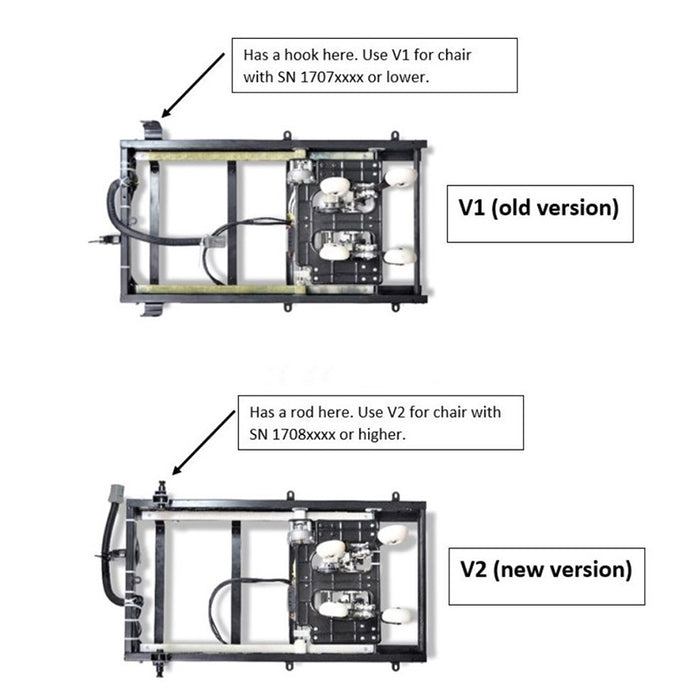 Has a hook here. Use V1 for chair with SN 1707xxxx or lower.

V1 (old version)

Has a rod here. Use V2 for chair with SN 1708xxxx or higher.

V2 (new version)