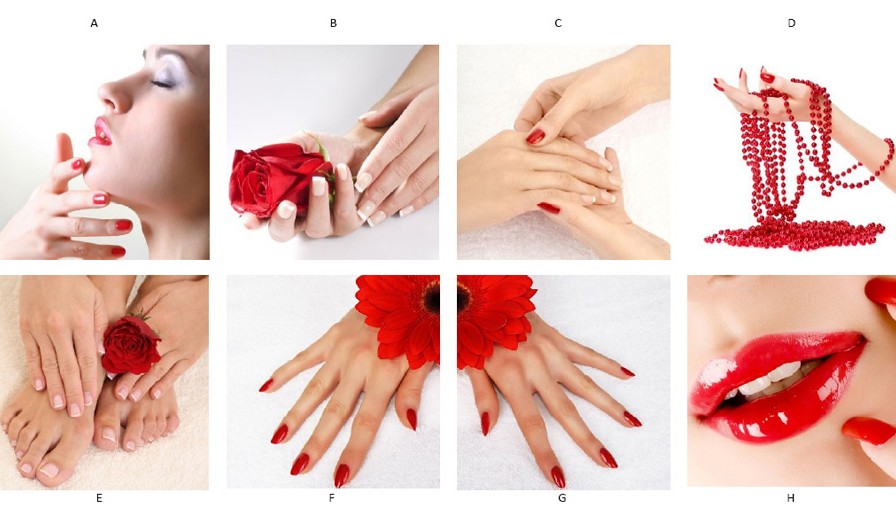 A B C D

E F G H