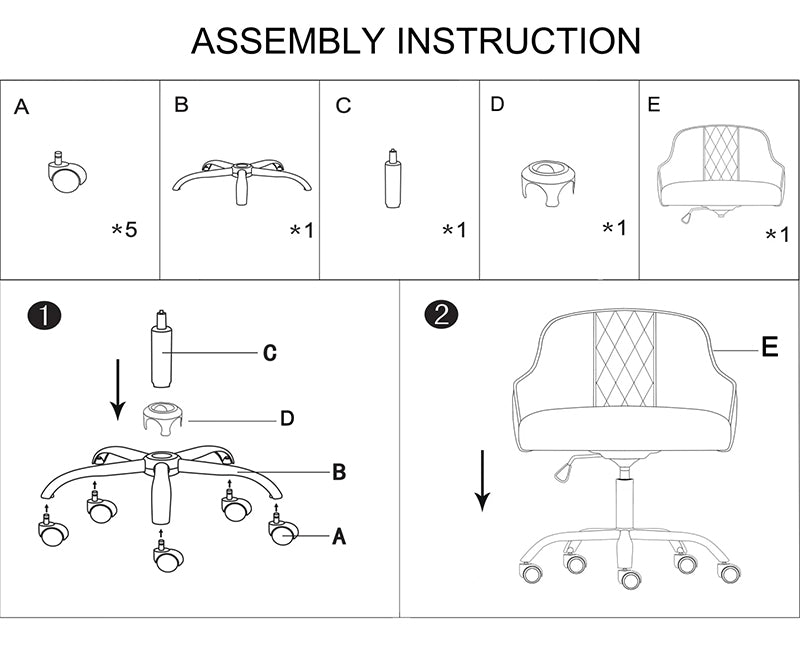 ASSEMBLY INSTRUCTION

A
*5

B
*1

C
*1

D
*1

E
*1

1
C
D
B
A

2
E